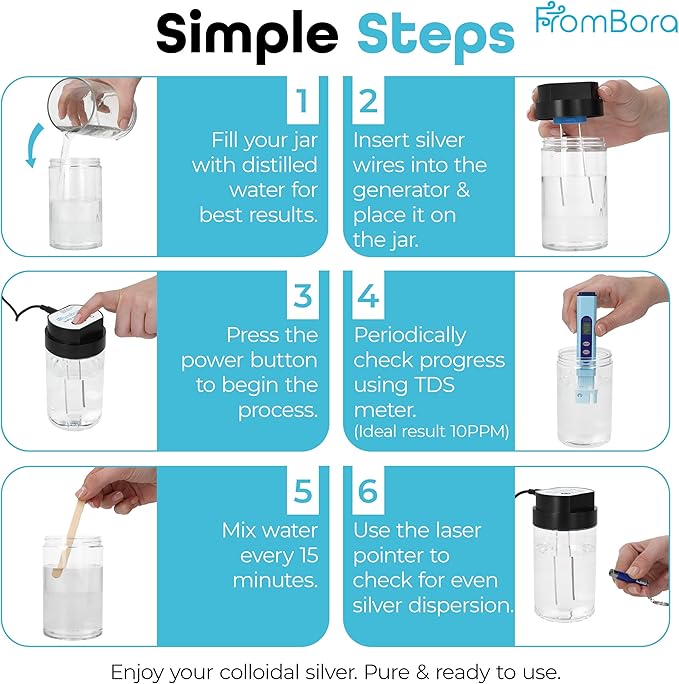 Simple Steps

FromBora

1
Fill your jar with distilled water for best results.

2
Insert silver wires into the generator & place it on the jar.

3
Press the power button to begin the process.

4
Periodically check progress using TDS meter.
(Ideal result 10PPM)

5
Mix water every 15 minutes.

6
Use the laser pointer to check for even silver dispersion.

Enjoy your colloidal silver. Pure & ready to use.